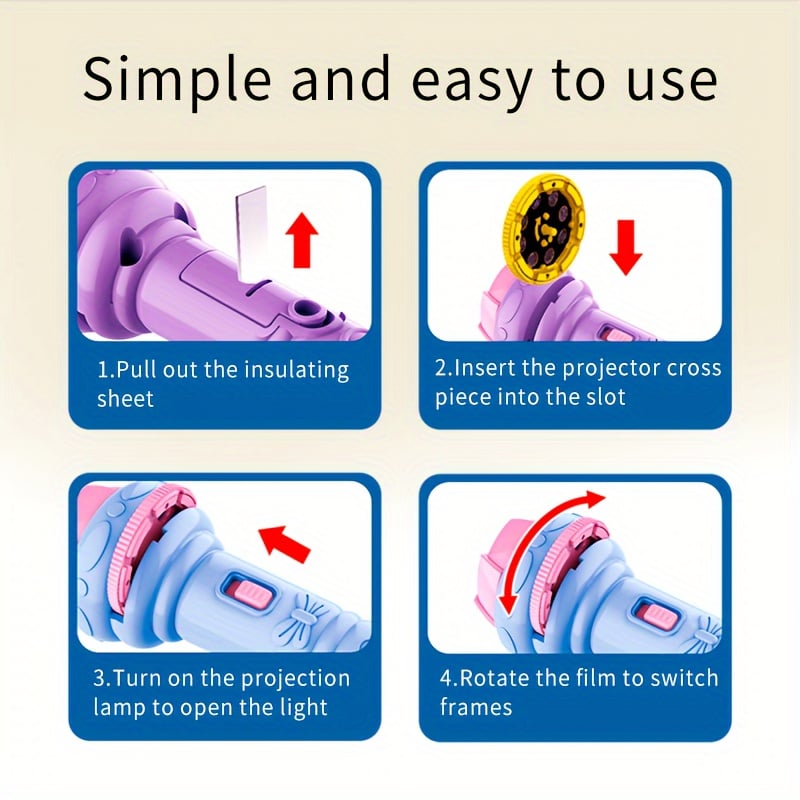 Simple and easy to use

1.Pull out the insulating sheet

2.Insert the projector cross piece into the slot

3.Turn on the projection lamp to open the light

4.Rotate the film to switch frames