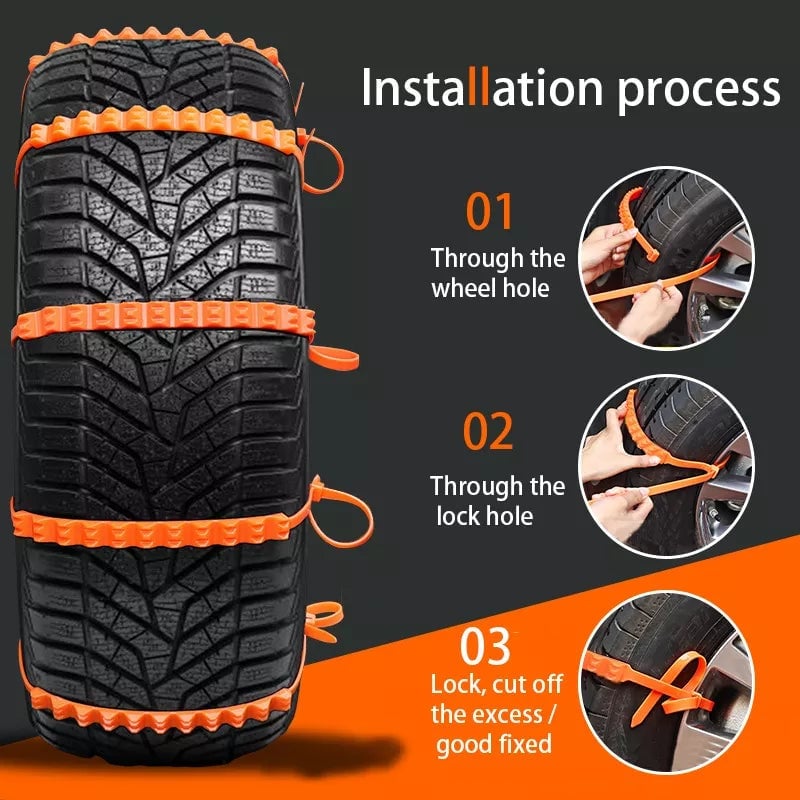 Installation process

01
Through the wheel hole

02
Through the lock hole

03
Lock, cut off the excess / good fixed