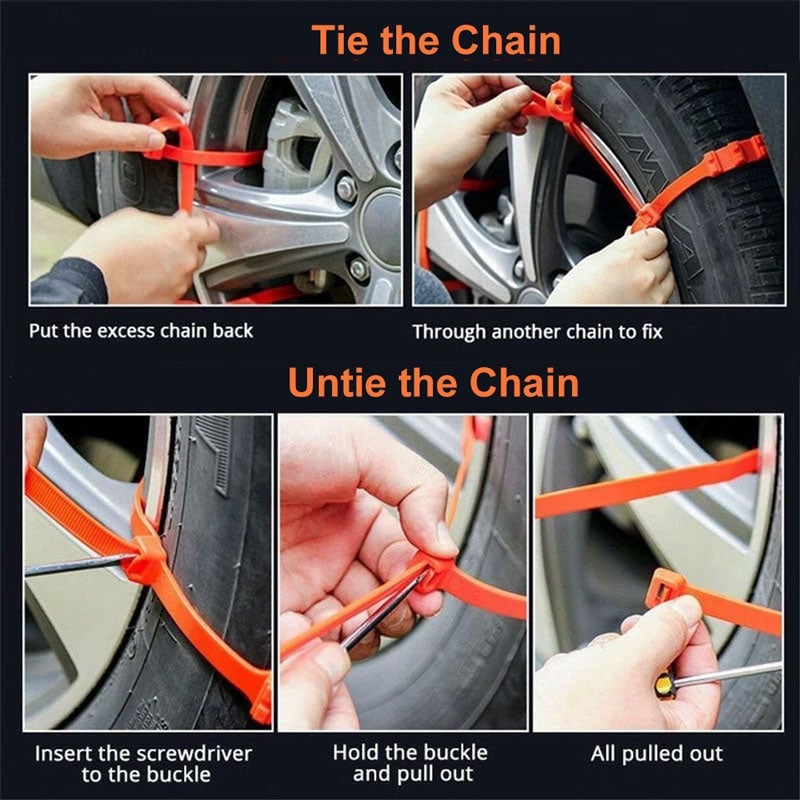 Tie the Chain

Put the excess chain back

Through another chain to fix

Untie the Chain

Insert the screwdriver to the buckle

Hold the buckle and pull out

All pulled out