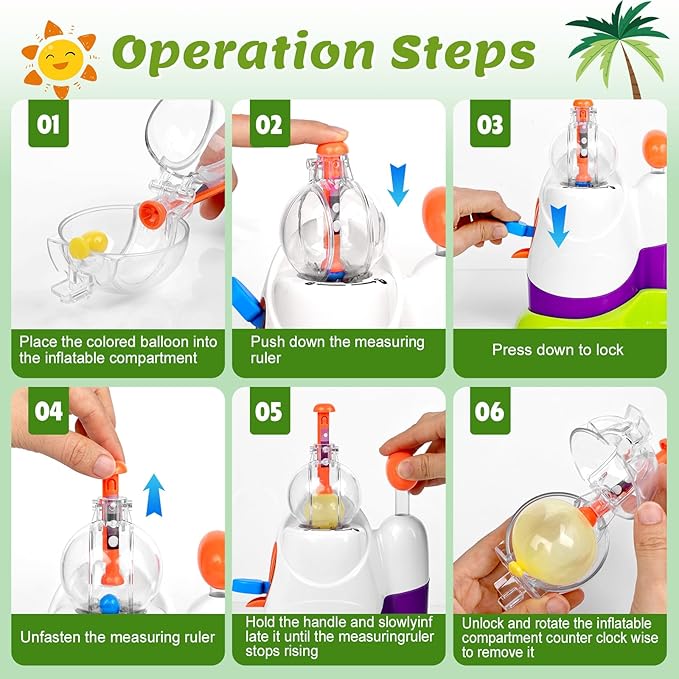 Operation Steps

01
Place the colored balloon into the inflatable compartment

02
Push down the measuring ruler

03
Press down to lock

04
Unfasten the measuring ruler

05
Hold the handle and slowlyinf late it until the measuringruler stops rising

06
Unlock and rotate the inflatable compartment counter clock wise to remove it