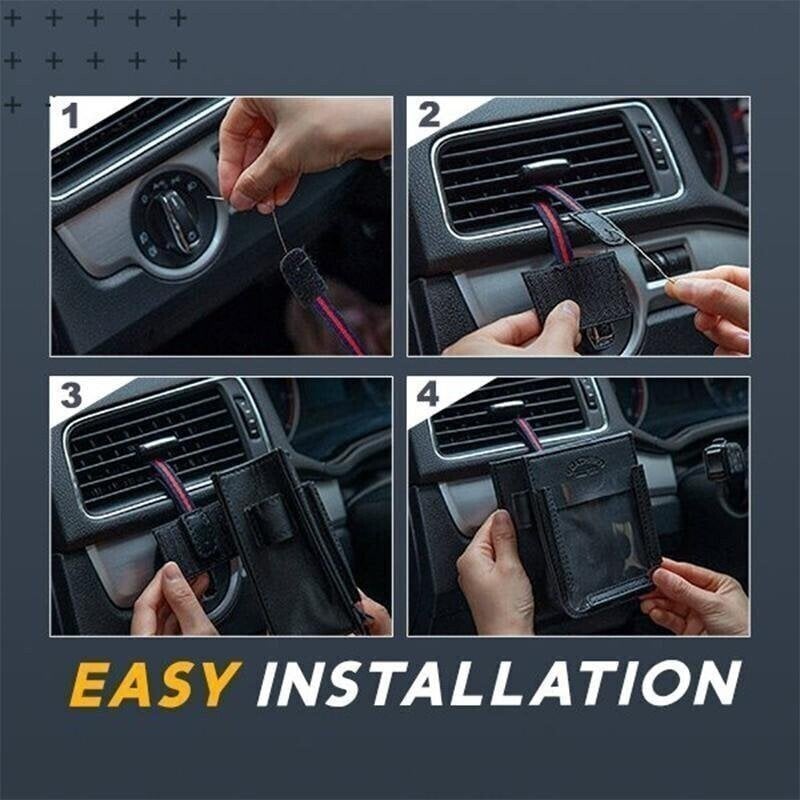 1

2

3

4

EASY INSTALLATION