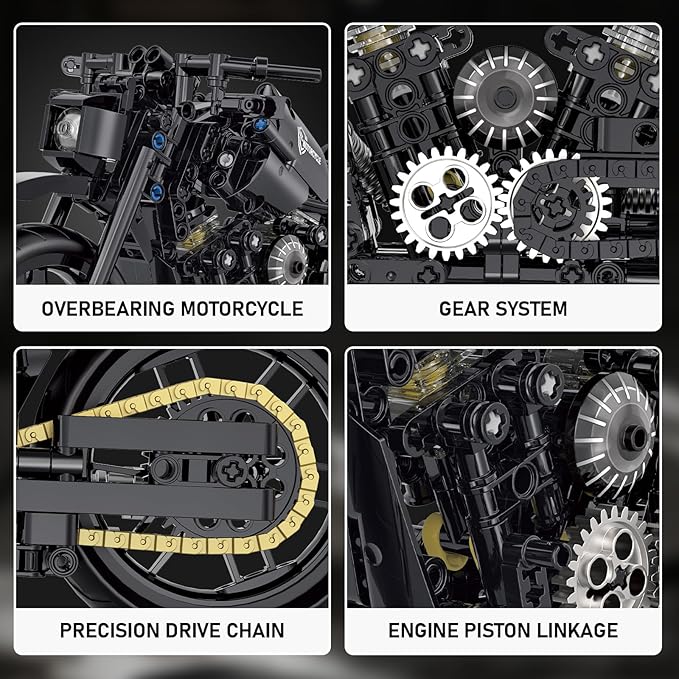 OVERBEARING MOTORCYCLE

GEAR SYSTEM

PRECISION DRIVE CHAIN

ENGINE PISTON LINKAGE