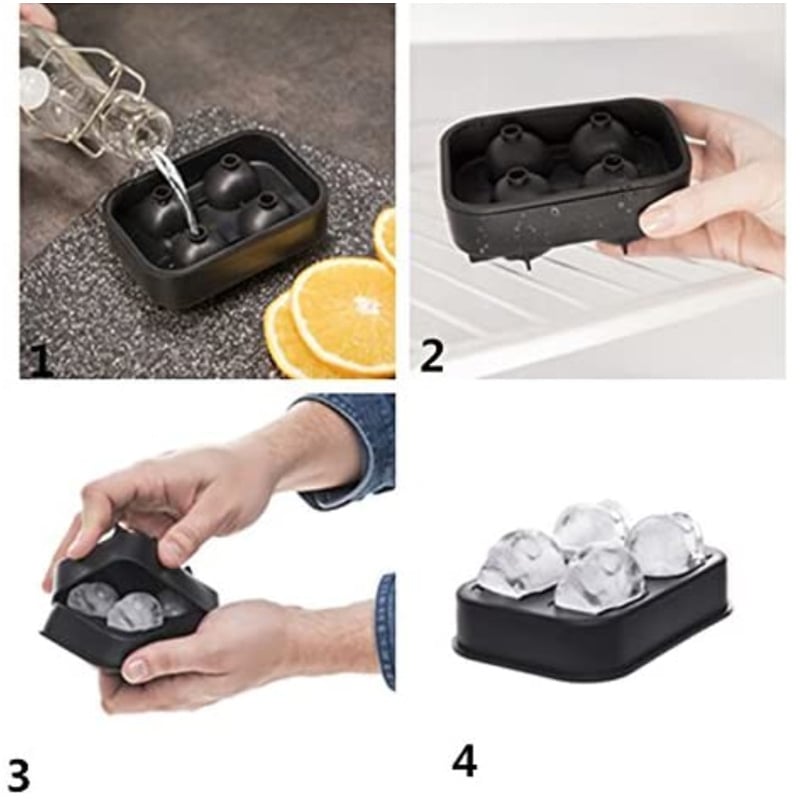 1

2

3

4