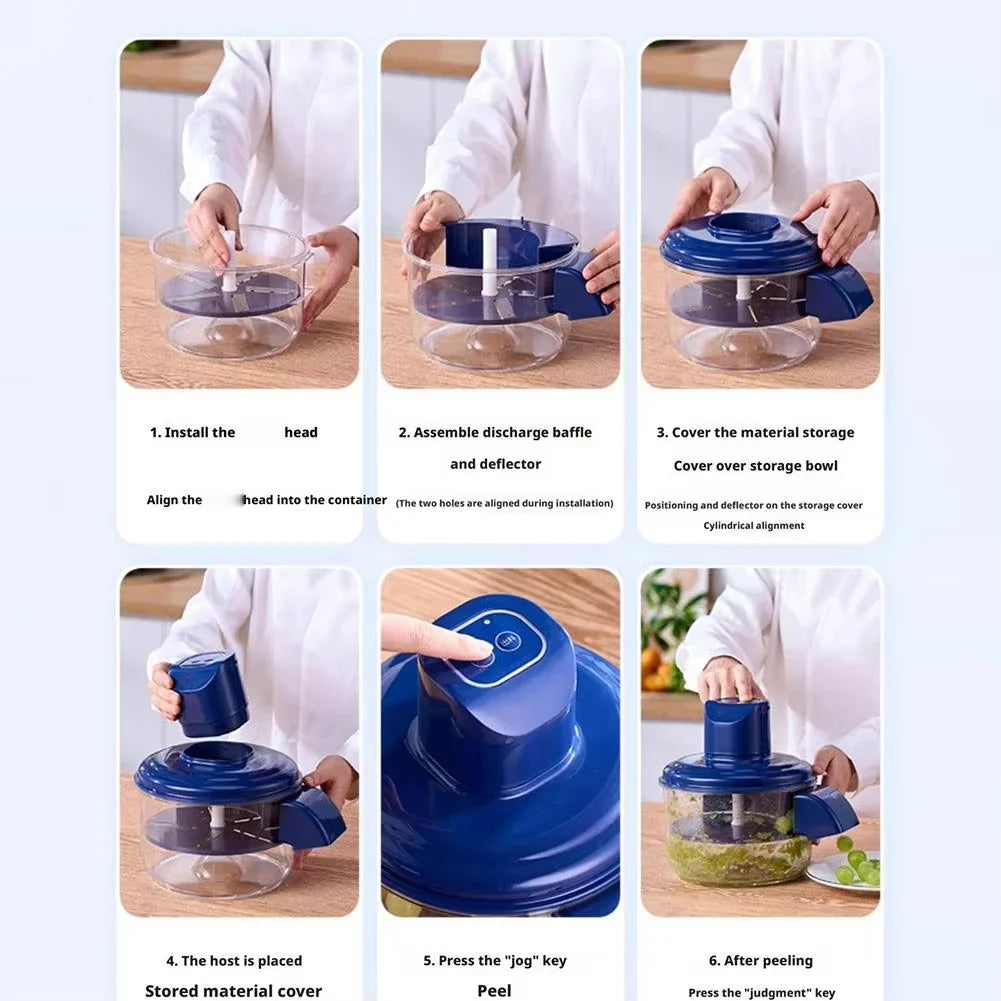 1. Install the head

Align the head into the container

2. Assemble discharge baffle and deflector

(The two holes are aligned during installation)

3. Cover the material storage

Cover over storage bowl

Positioning and deflector on the storage cover Cylindrical alignment

4. The host is placed

Stored material cover

5. Press the "jog" key

Peel

6. After peeling

Press the "judgment" key