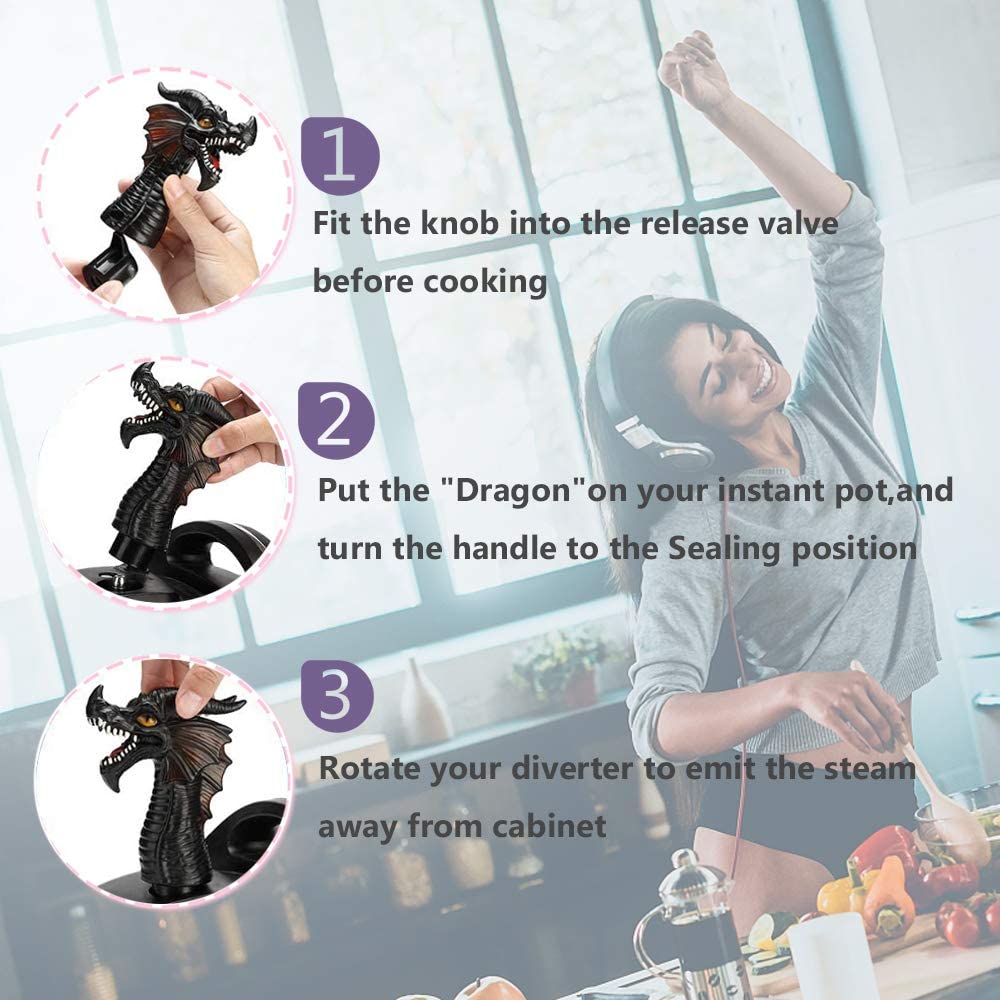 1

Fit the knob into the release valve before cooking

2

Put the "Dragon"on your instant pot,and turn the handle to the Sealing position

3

Rotate your diverter to emit the steam away from cabinet