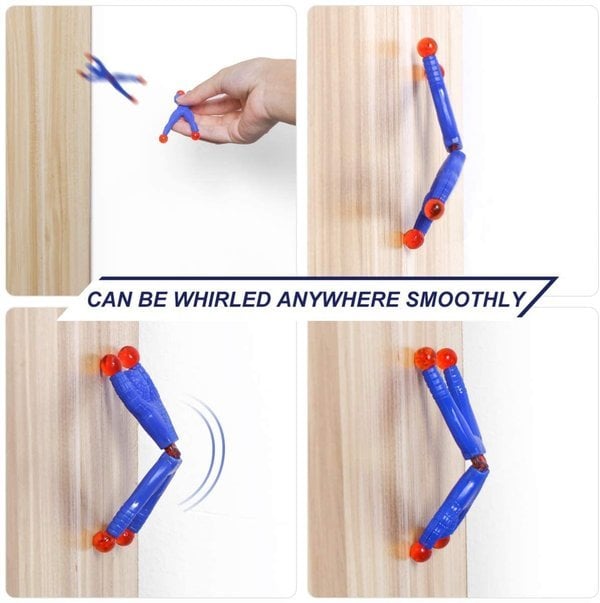 CAN BE WHIRLED ANYWHERE SMOOTHLY